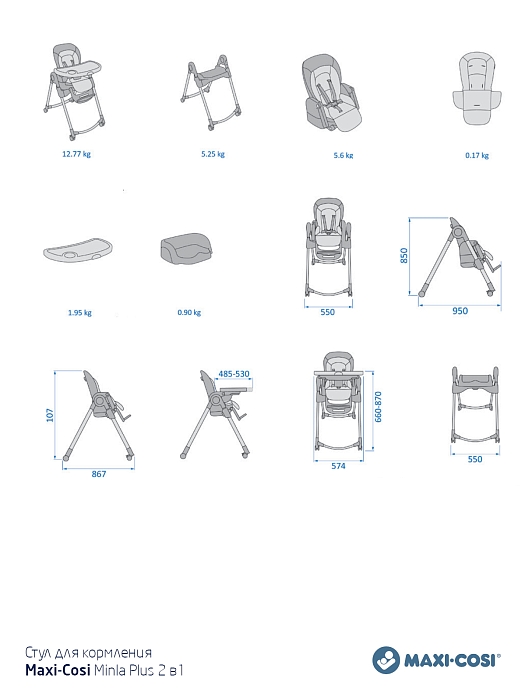 12.77 kg

5.25 kg

5.6 kg

0.17 kg

1.95 kg

0.90 kg

550

850

950

107

867

485-530

660-870

574

550

Стул для кормления
Maxi-Cosi Minla Plus 2 в 1

MAXI-COSI®